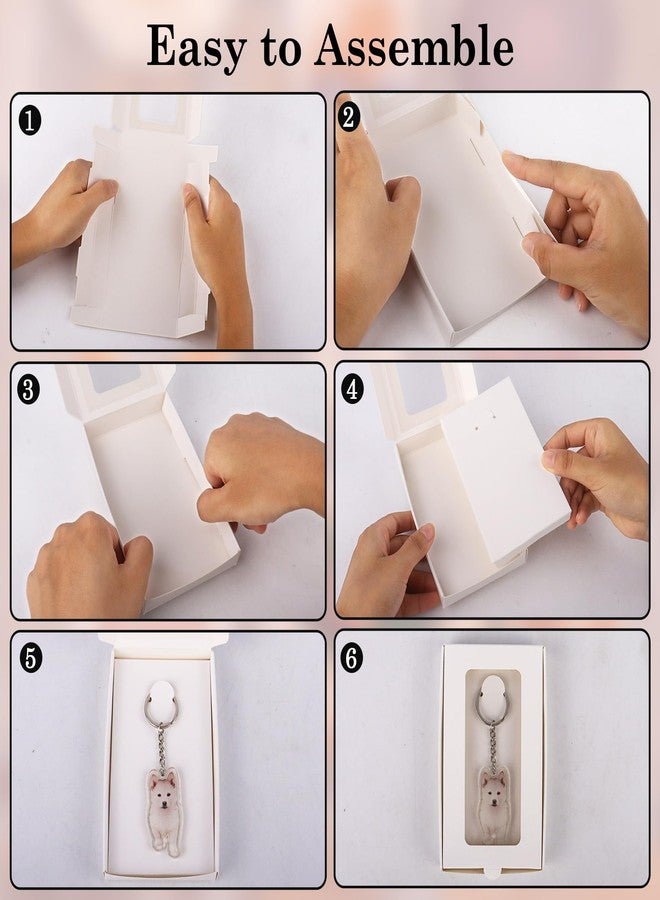 Easy to Assemble

1

2

3

4

5

6